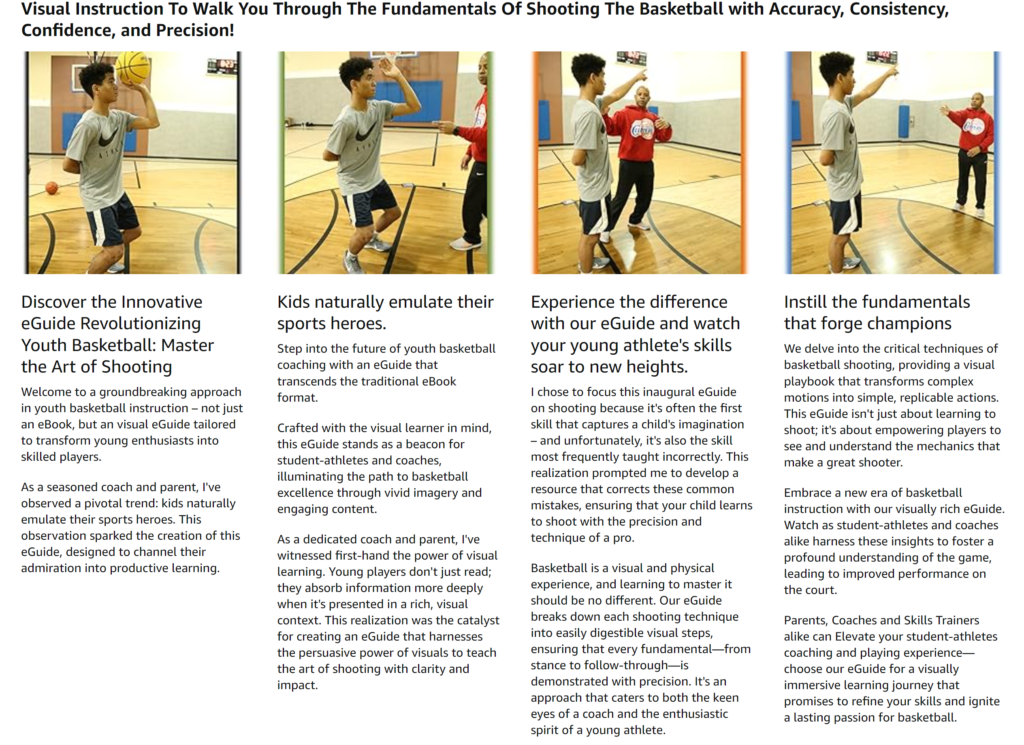 Visual Instruction To Walk You Through The Fundamentals Of Shooting The Basketball with Accuracy, Consistency, Confidence, and Precision!

Discover the Innovative eGuide Revolutionizing Youth Basketball: Master the Art of Shooting

Welcome to a groundbreaking approach in youth basketball instruction – not just an eBook, but an visual eGuide tailored to transform young enthusiasts into skilled players.

As a seasoned coach and parent, I've observed a pivotal trend: kids naturally emulate their sports heroes. This observation sparked the creation of this eGuide, designed to channel their admiration into productive learning.

Kids naturally emulate their sports heroes.

Step into the future of youth basketball coaching with an eGuide that transcends the traditional eBook format.

Crafted with the visual learner in mind, this eGuide stands as a beacon for student-athletes and coaches, illuminating the path to basketball excellence through vivid imagery and engaging content.

As a dedicated coach and parent, I've witnessed first-hand the power of visual learning. Young players don't just read; they absorb information more deeply when it's presented in a rich, visual context. This realization was the catalyst for creating an eGuide that harnesses the persuasive power of visuals to teach the art of shooting with clarity and impact.

Experience the difference with our eGuide and watch your young athlete's skills soar to new heights.

I chose to focus this inaugural eGuide on shooting because it's often the first skill that captures a child's imagination – and unfortunately, it's also the skill most frequently taught incorrectly. This realization prompted me to develop a resource that corrects these common mistakes, ensuring that your child learns to shoot with the precision and technique of a pro.

Basketball is a visual and physical experience, and learning to master it should be no different. Our eGuide breaks down each shooting technique into easily digestible visual steps, ensuring that every fundamental—from stance to follow-through—is demonstrated with precision. It's an approach that caters to both the keen eyes of a coach and the enthusiastic spirit of a young athlete.

Instill the fundamentals that forge champions

We delve into the critical techniques of basketball shooting, providing a visual playbook that transforms complex motions into simple, replicable actions. This eGuide isn't just about learning to shoot; it's about empowering players to see and understand the mechanics that make a great shooter.

Embrace a new era of basketball instruction with our visually rich eGuide. Watch as student-athletes and coaches alike harness these insights to foster a profound understanding of the game, leading to improved performance on the court.

Parents, Coaches and Skills Trainers alike can Elevate your student-athletes coaching and playing experience—choose our eGuide for a visually immersive learning journey that promises to refine your skills and ignite a lasting passion for basketball.